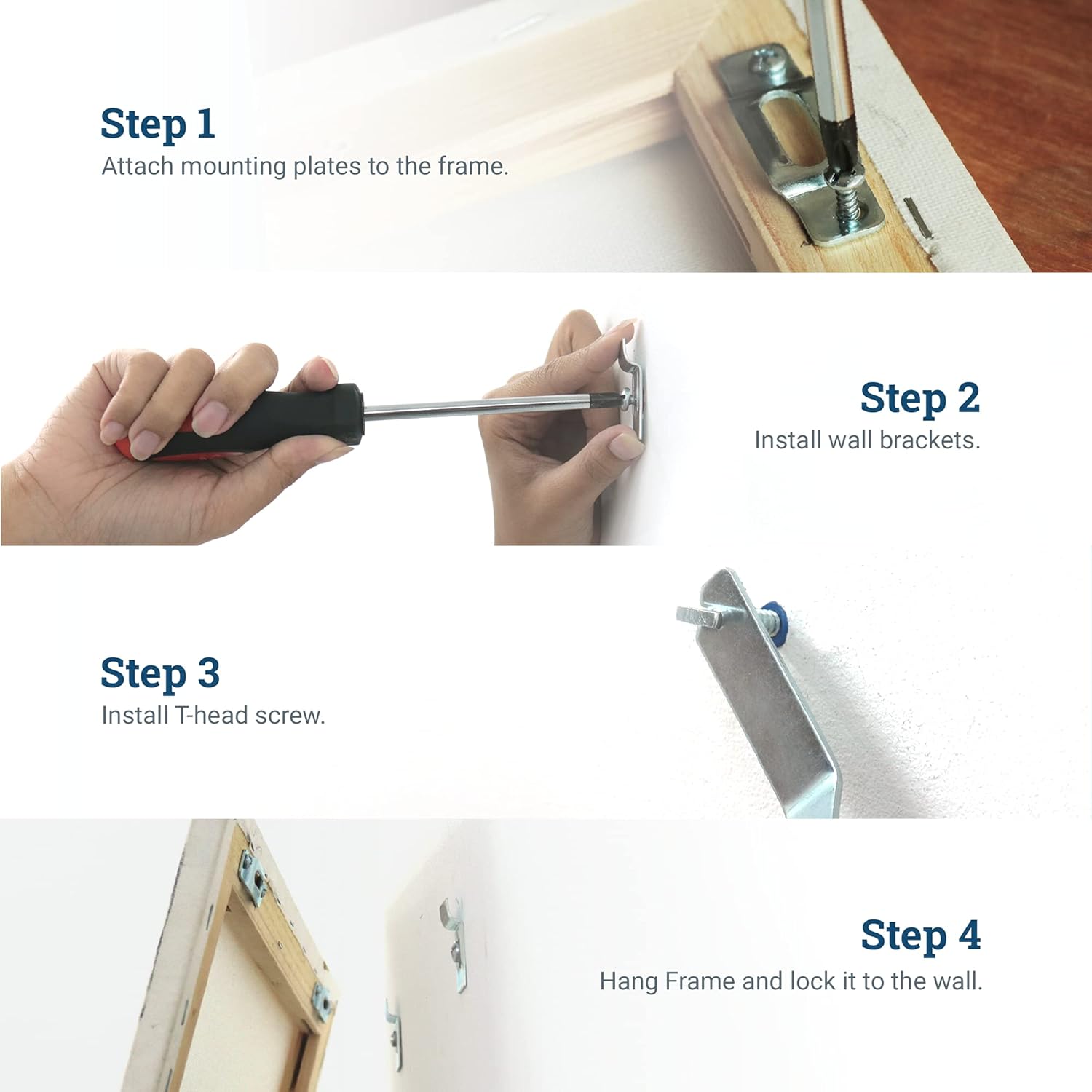 Step 1
Attach mounting plates to the frame.

Step 2
Install wall brackets.

Step 3
Install T-head screw.

Step 4
Hang Frame and lock it to the wall.